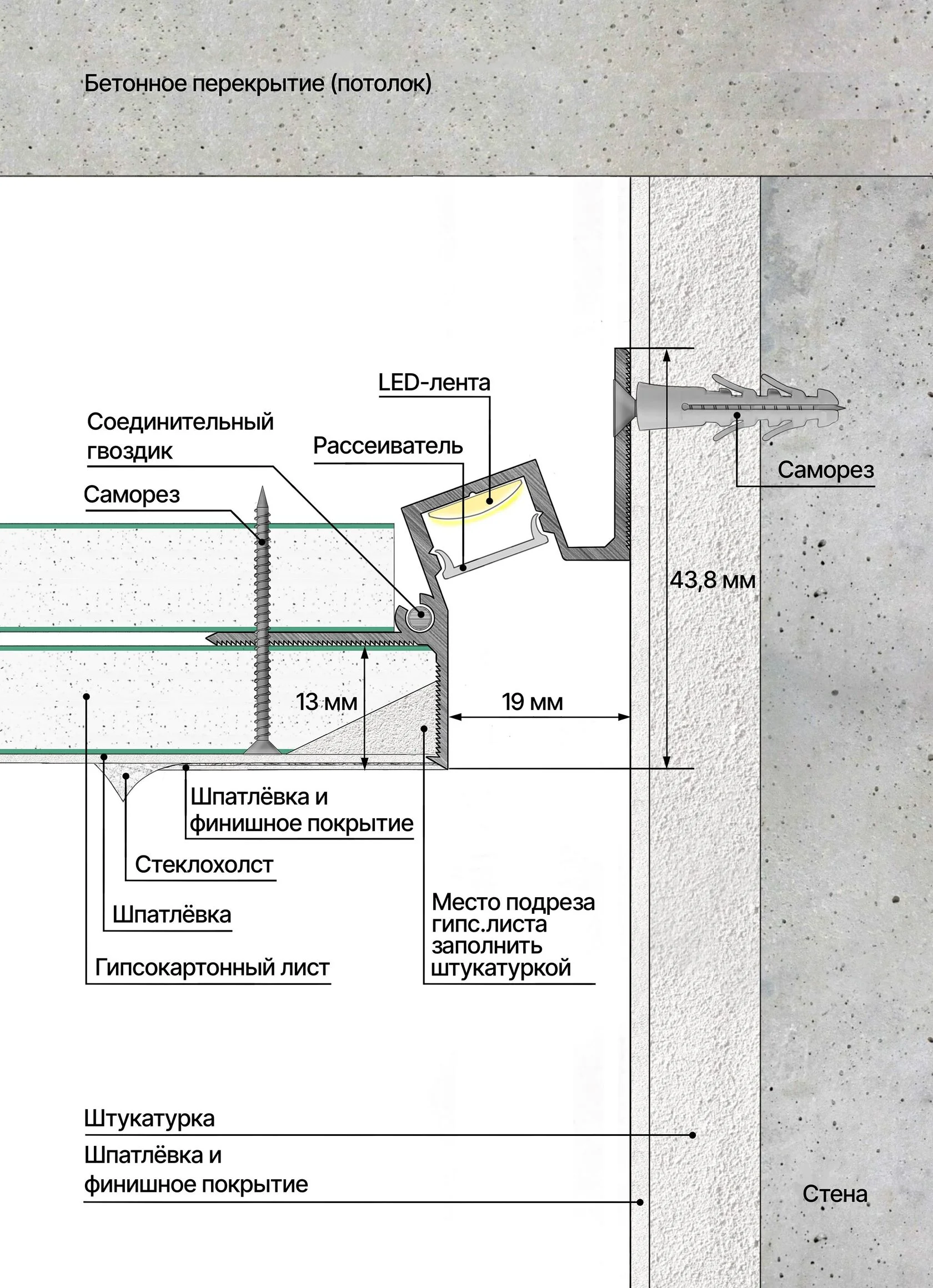 Бетонное перекрытие (потолок)

LED-лента

Соединительный гвоздик

Рассеиватель

Саморез

Саморез

43,8 мм

13 мм

19 мм

Шпатлёвка и финишное покрытие

Стеклохолст

Шпатлёвка

Гипсокартонный лист

Место подреза гипс.листа заполнить штукатуркой

Штукатурка

Шпатлёвка и финишное покрытие

Стена